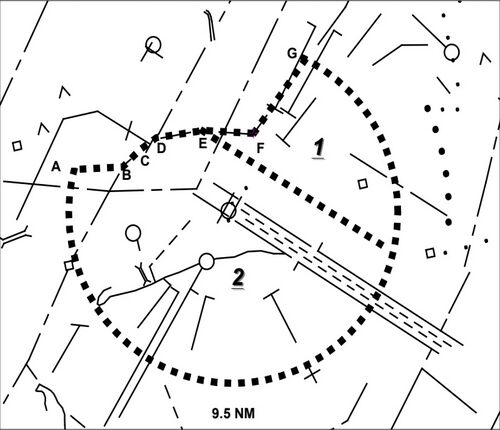 G
A
B
C
D
E
F
1
2
9.5 NM